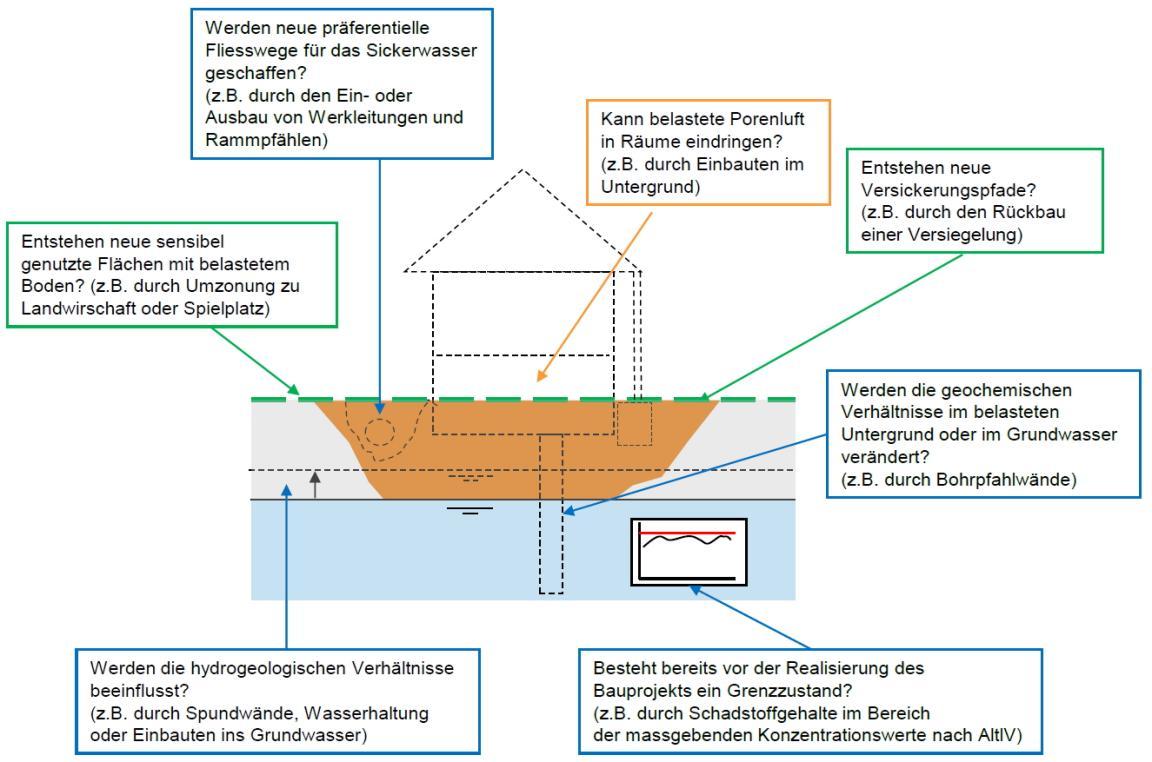 Werden neue präferentielle Fliesswege für das Sickerwasser geschaffen? (z.B. durch den Ein- oder Ausbau von Werkleitungen und Rammpfählen)

Kann belastete Porenluft in Räume eindringen? (z.B. durch Einbauten im Untergrund)

Entstehen neue Versickerungspfade? (z.B. durch den Rückbau einer Versiegelung)

Entstehen neue sensibel genutzte Flächen mit belastetem Boden? (z.B. durch Umzonung zu Landwirschaft oder Spielplatz)

Werden die geochemischen Verhältnisse im belasteten Untergrund oder im Grundwasser verändert? (z.B. durch Bohrpfahlwände)

Werden die hydrogeologischen Verhältnisse beeinflusst? (z.B. durch Spundwände, Wasserhaltung oder Einbauten ins Grundwasser)

Besteht bereits vor der Realisierung des Bauprojekts ein Grenzzustand? (z.B. durch Schadstoffgehalte im Bereich der massgebenden Konzentrationswerte nach AltlV)